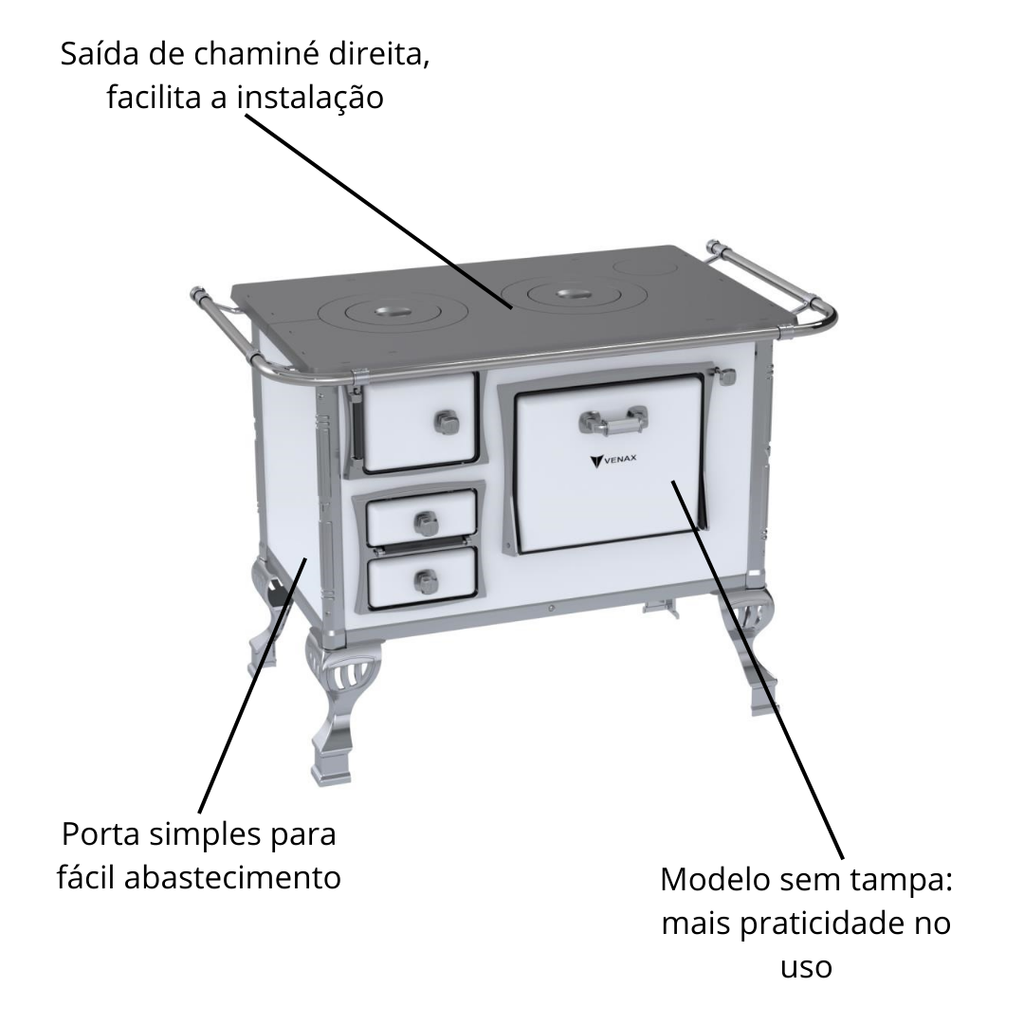 Saída de chaminé direita, facilita a instalação

VENAX

Porta simples para fácil abastecimento

Modelo sem tampa: mais praticidade no uso